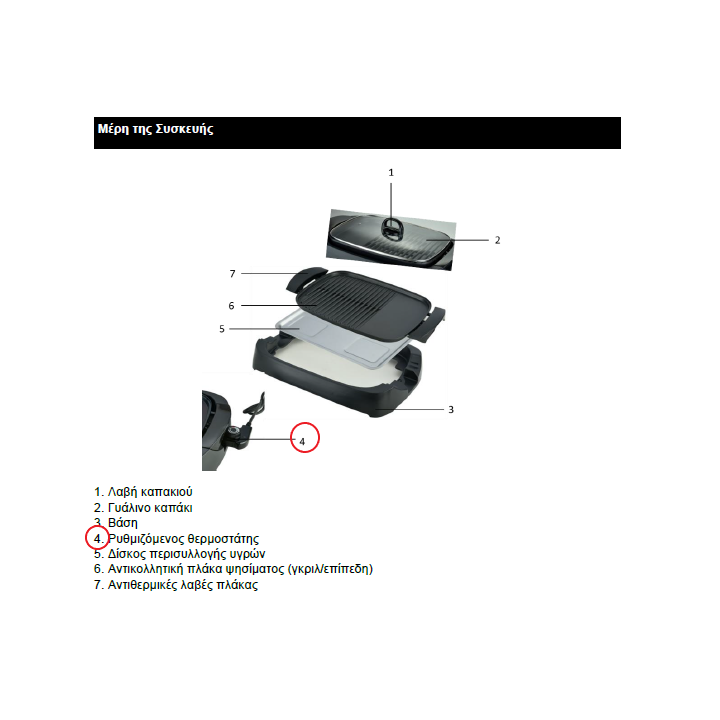 Μέρη της Συσκευής

1

2

7

6

5

3

4

1. Λαβή καπακιού
2. Γυάλινο καπάκι
3. Βάση
4. Ρυθμιζόμενος θερμοστάτης
5. Δίσκος περισυλλογής υγρών
6. Αντικολλητική πλάκα ψησίματος (γκριλ/επίπεδη)
7. Αντιθερμικές λαβές πλάκας