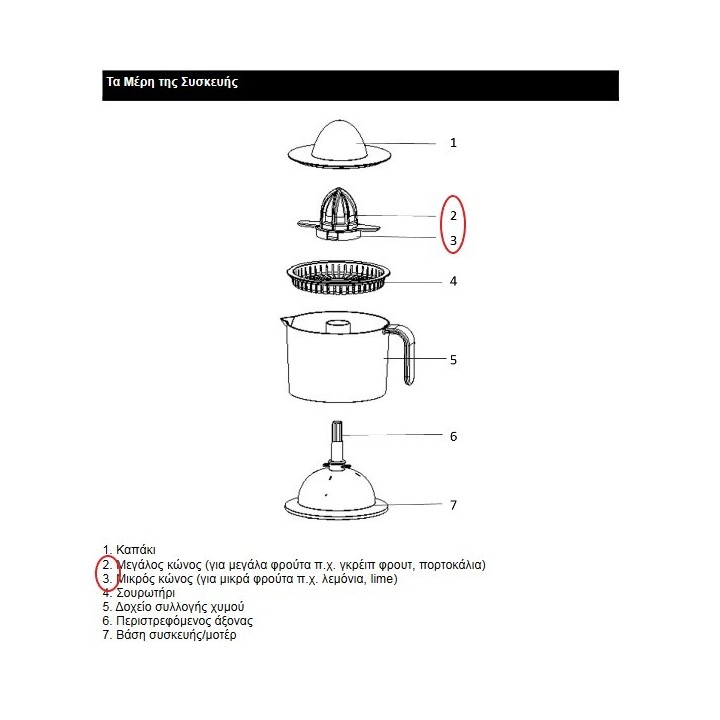 Τα Μέρη της Συσκευής

1
2
3
4
5
6
7

1. Καπάκι
2. Μεγάλος κώνος (για μεγάλα φρούτα π.χ. γκρέιπ φρουτ, πορτοκάλια)
3. Μικρός κώνος (για μικρά φρούτα π.χ. λεμόνια, lime)
4. Σουρωτήρι
5. Δοχείο συλλογής χυμού
6. Περιστρεφόμενος άξονας
7. Βάση συσκευής/μοτέρ