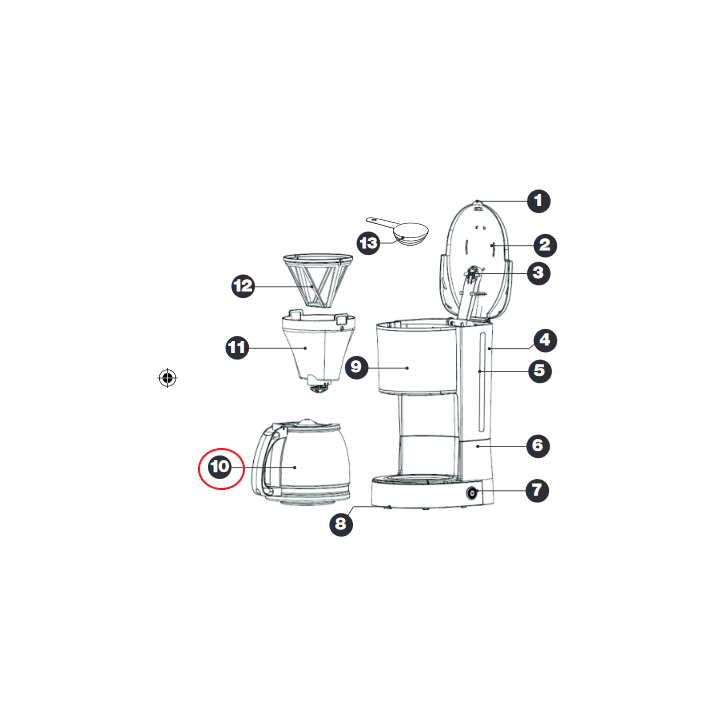 1
2
13
3
12
4
11
9
5
6
10
7
8