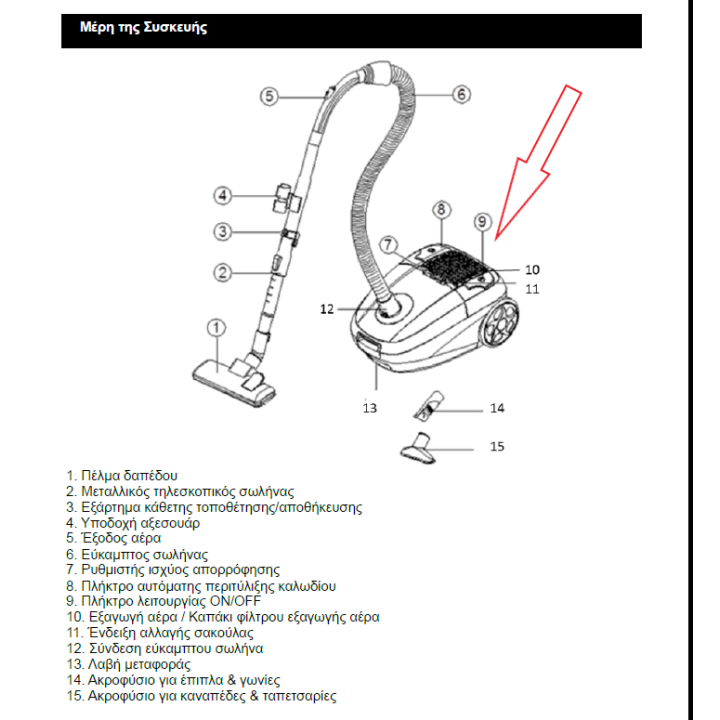 Μέρη της Συσκευής

5
6
4
3
2
1
8
9
7
10
11
12
13
14
15

1. Πέλμα δαπέδου
2. Μεταλλικός τηλεσκοπικός σωλήνας
3. Εξάρτημα κάθετης τοποθέτησης/αποθήκευσης
4. Υποδοχή αξεσουάρ
5. Έξοδος αέρα
6. Εύκαμπτος σωλήνας
7. Ρυθμιστής ισχύος απορρόφησης
8. Πλήκτρο αυτόματης περιτύλιξης καλωδίου
9. Πλήκτρο λειτουργίας ON/OFF
10. Εξαγωγή αέρα / Καπάκι φίλτρου εξαγωγής αέρα
11. Ένδειξη αλλαγής σακούλας
12. Σύνδεση εύκαμπτου σωλήνα
13. Λαβή μεταφοράς
14. Ακροφύσιο για έπιπλα & γωνίες
15. Ακροφύσιο για καναπέδες & ταπετσαρίες