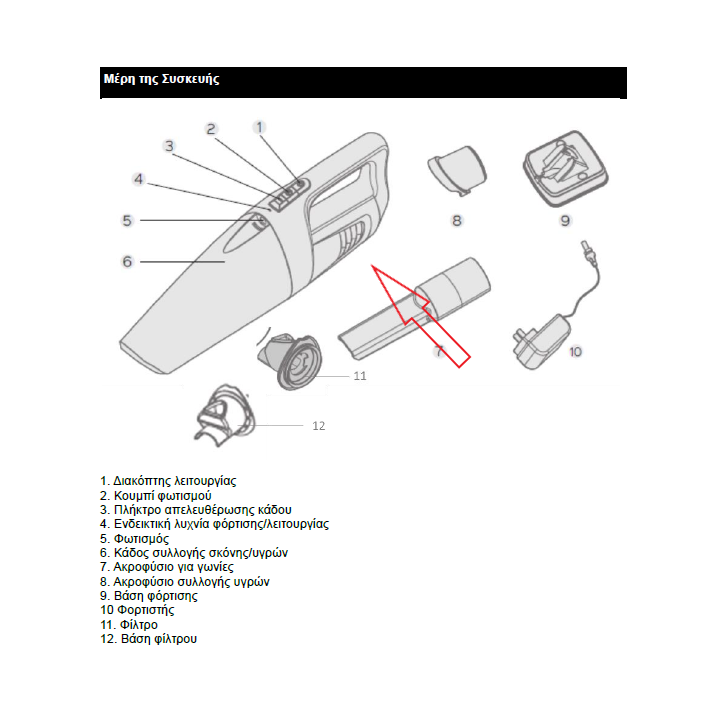 Μέρη της Συσκευής

2 1
3
4
5
6
8 9
7
10
11
12

1. Διακόπτης λειτουργίας
2. Κουμπί φωτισμού
3. Πλήκτρο απελευθέρωσης κάδου
4. Ενδεικτική λυχνία φόρτισης/λειτουργίας
5. Φωτισμός
6. Κάδος συλλογής σκόνης/υγρών
7. Ακροφύσιο για γωνίες
8. Ακροφύσιο συλλογής υγρών
9. Βάση φόρτισης
10 Φορτιστής
11. Φίλτρο
12. Βάση φίλτρου