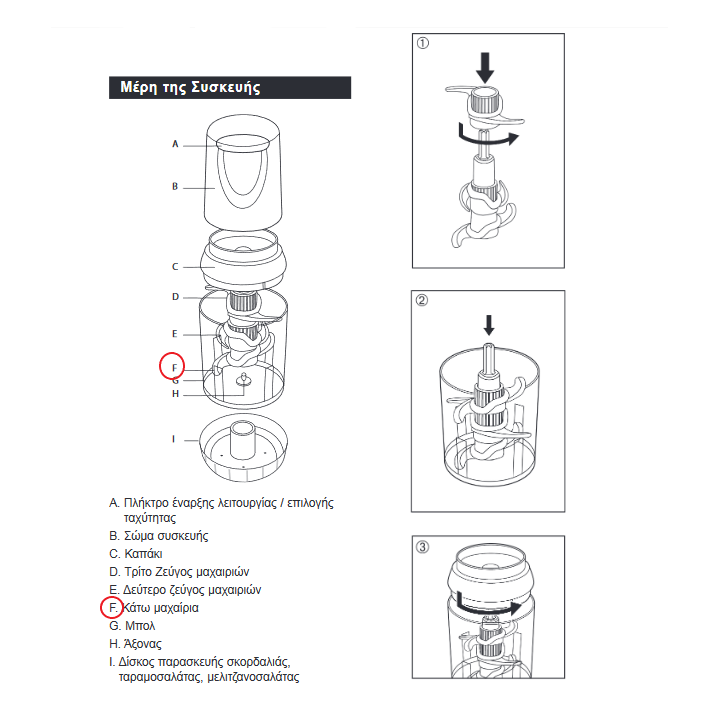 Μέρη της Συσκευής

A
B
C
D
E
F
G
H
I

A. Πλήκτρο έναρξης λειτουργίας / επιλογής ταχύτητας
B. Σώμα συσκευής
C. Καπάκι
D. Τρίτο Ζεύγος μαχαιριών
E. Δεύτερο ζεύγος μαχαιριών
F. Κάτω μαχαίρια
G. Μπολ
H. Άξονας
I. Δίσκος παρασκευής σκορδαλιάς, ταραμοσαλάτας, μελιτζανοσαλάτας

①

②

③