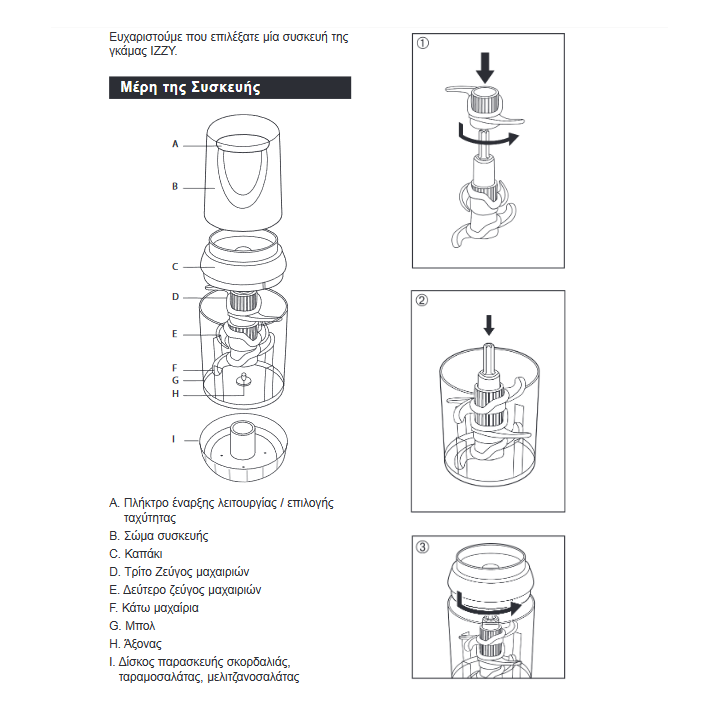 Ευχαριστούμε που επιλέξατε μία συσκευή της γκάμας IZZY.

Μέρη της Συσκευής

A
B
C
D
E
F
G
H
I

A. Πλήκτρο έναρξης λειτουργίας / επιλογής ταχύτητας
B. Σώμα συσκευής
C. Καπάκι
D. Τρίτο Ζεύγος μαχαιριών
E. Δεύτερο ζεύγος μαχαιριών
F. Κάτω μαχαίρια
G. Μπολ
H. Άξονας
I. Δίσκος παρασκευής σκορδαλιάς, ταραμοσαλάτας, μελιτζανοσαλάτας

①

②

③