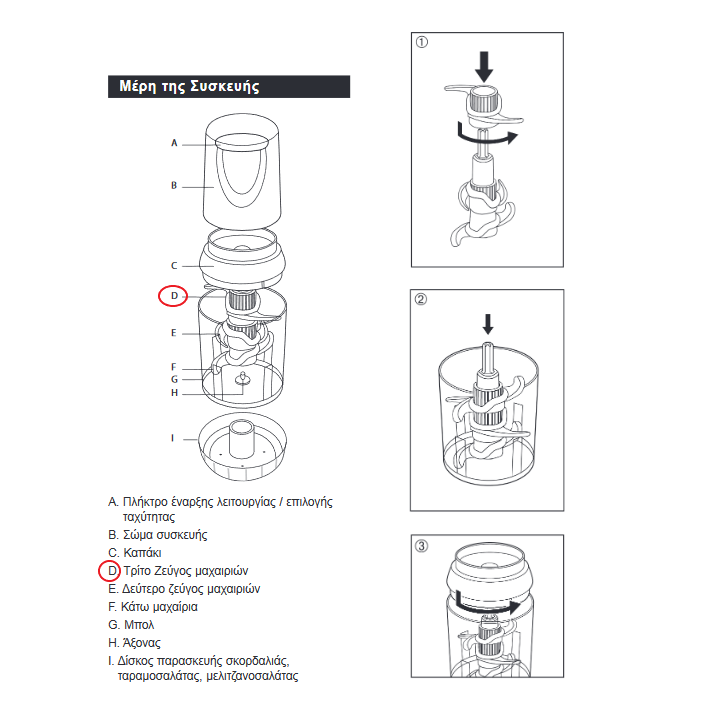 Μέρη της Συσκευής

A
B
C
D
E
F
G
H
I

A. Πλήκτρο έναρξης λειτουργίας / επιλογής ταχύτητας
B. Σώμα συσκευής
C. Καπάκι
D. Τρίτο Ζεύγος μαχαιριών
E. Δεύτερο ζεύγος μαχαιριών
F. Κάτω μαχαίρια
G. Μπολ
H. Άξονας
I. Δίσκος παρασκευής σκορδαλιάς, ταραμοσαλάτας, μελιτζανοσαλάτας

①

②

③